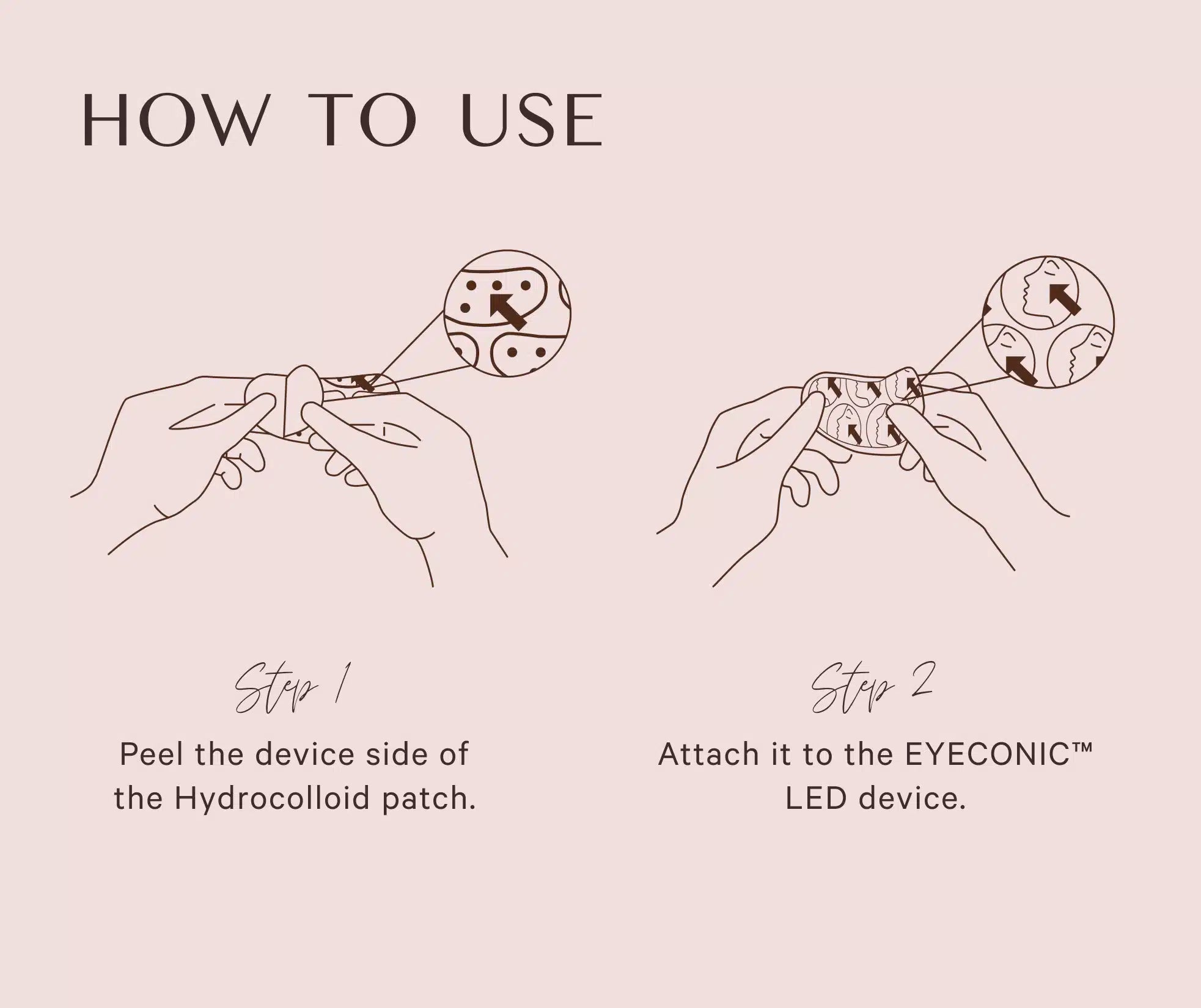 HOW TO USE

Step 1

Peel the device side of the Hydrocolloid patch.

Step 2

Attach it to the EYECONIC™ LED device.